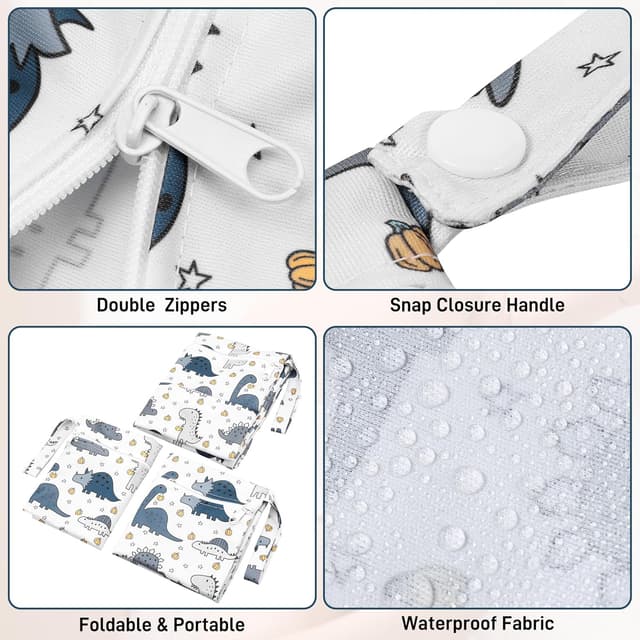 Double  Zippers

Snap Closure Handle

Foldable & Portable

Waterproof Fabric