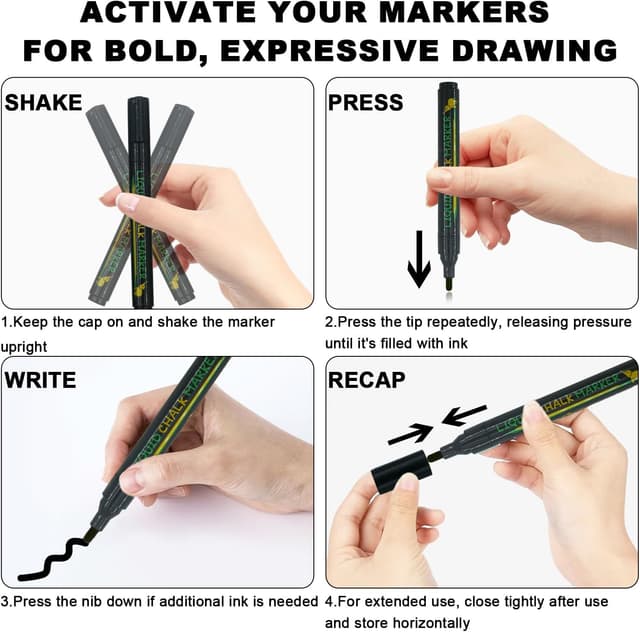 ACTIVATE YOUR MARKERS FOR BOLD, EXPRESSIVE DRAWING

SHAKE

LIQUID CHALK MARKER

1.Keep the cap on and shake the marker upright

PRESS

LIQUID CHALK MARKER

2.Press the tip repeatedly, releasing pressure until it's filled with ink

WRITE

LIQUID CHALK MARKER

3.Press the nib down if additional ink is needed

RECAP

LIQUID CHALK MARKER

4.For extended use, close tightly after use and store horizontally