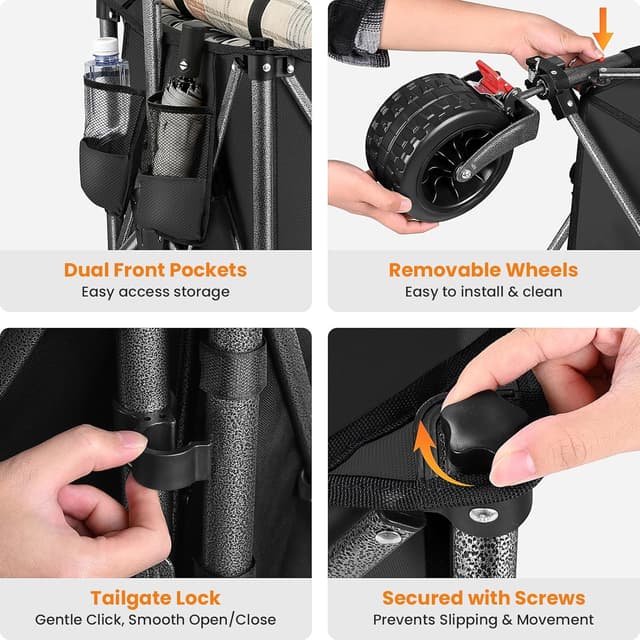 Dual Front Pockets
Easy access storage

Removable Wheels
Easy to install & clean

Tailgate Lock
Gentle Click, Smooth Open/Close

Secured with Screws
Prevents Slipping & Movement