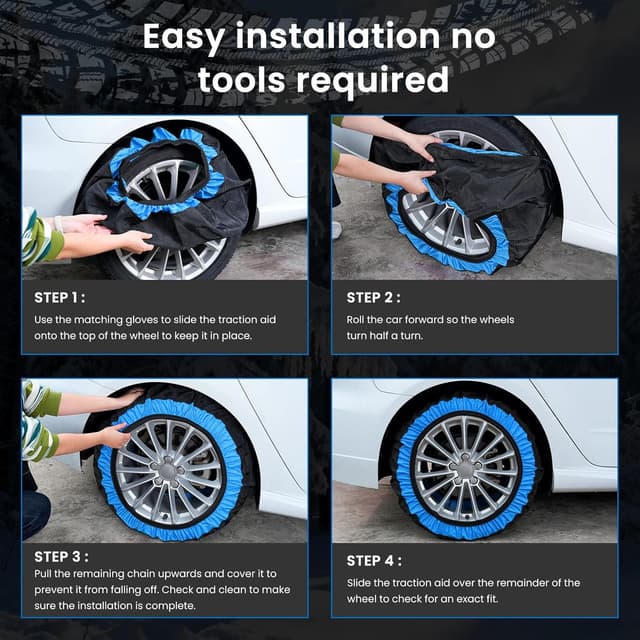 Easy installation no tools required

STEP 1 :
Use the matching gloves to slide the traction aid onto the top of the wheel to keep it in place.

STEP 2 :
Roll the car forward so the wheels turn half a turn.

STEP 3 :
Pull the remaining chain upwards and cover it to prevent it from falling off. Check and clean to make sure the installation is complete.

STEP 4 :
Slide the traction aid over the remainder of the wheel to check for an exact fit.