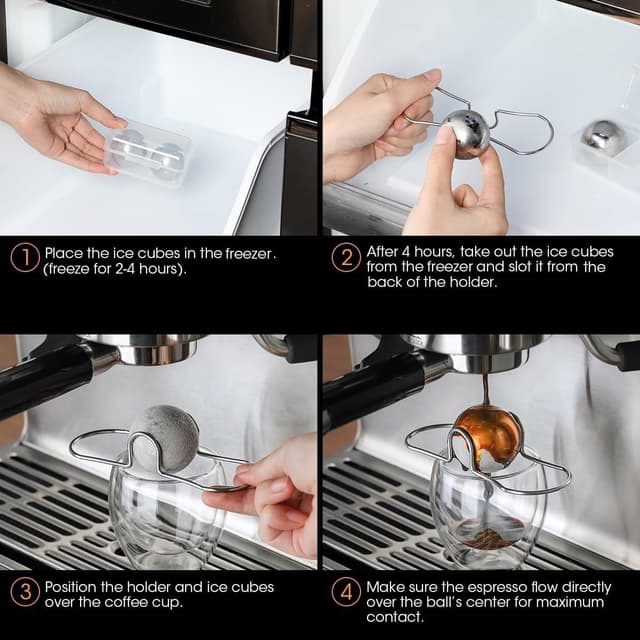 1 Place the ice cubes in the freezer. (freeze for 2-4 hours).

2 After 4 hours, take out the ice cubes from the freezer and slot it from the back of the holder.

3 Position the holder and ice cubes over the coffee cup.

4 Make sure the espresso flow directly over the ball's center for maximum contact.