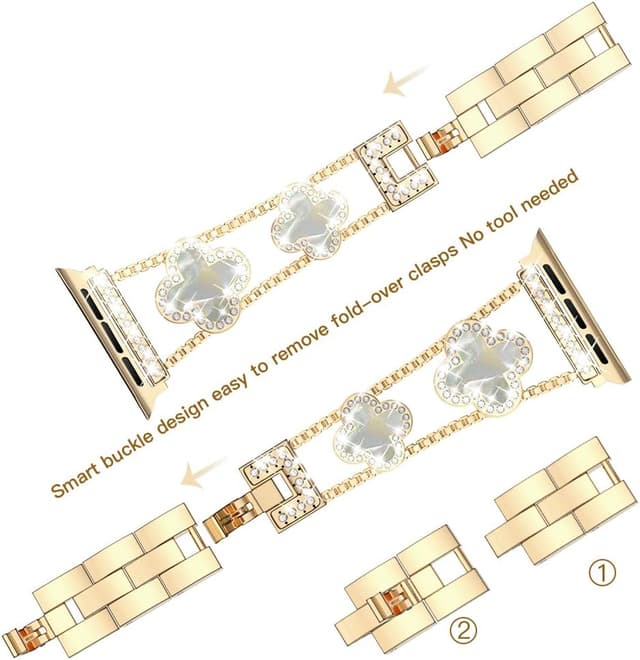 Smart buckle design easy to remove fold-over clasps No tool needed

①

②