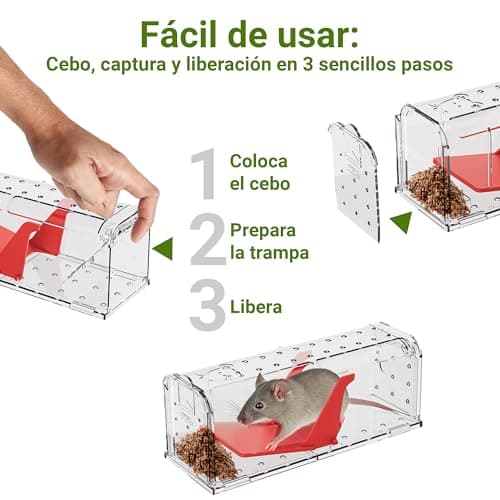 Fácil de usar:
Cebo, captura y liberación en 3 sencillos pasos

1 Coloca el cebo

2 Prepara la trampa

3 Libera