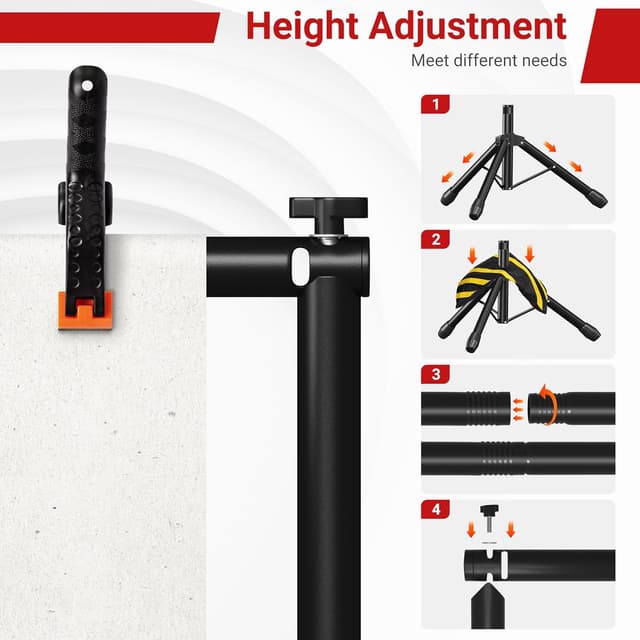 Height Adjustment
Meet different needs

1

2

3

4