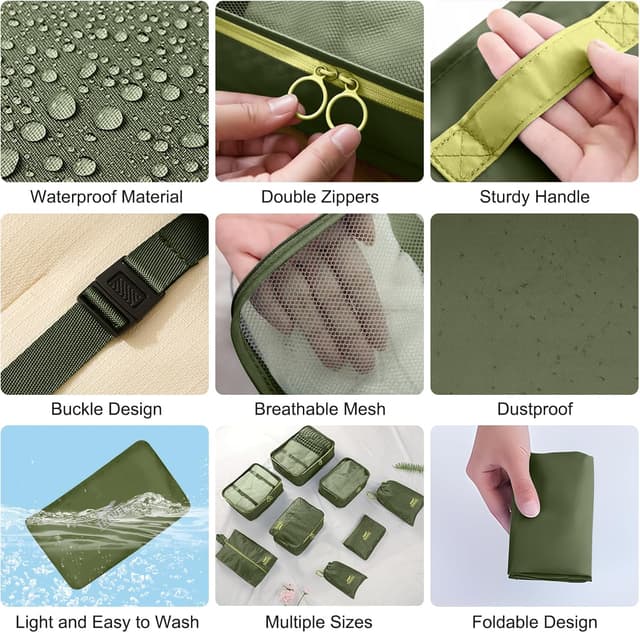 Waterproof Material

Double Zippers

Sturdy Handle

Buckle Design

Breathable Mesh

Dustproof

Light and Easy to Wash

Multiple Sizes

Foldable Design