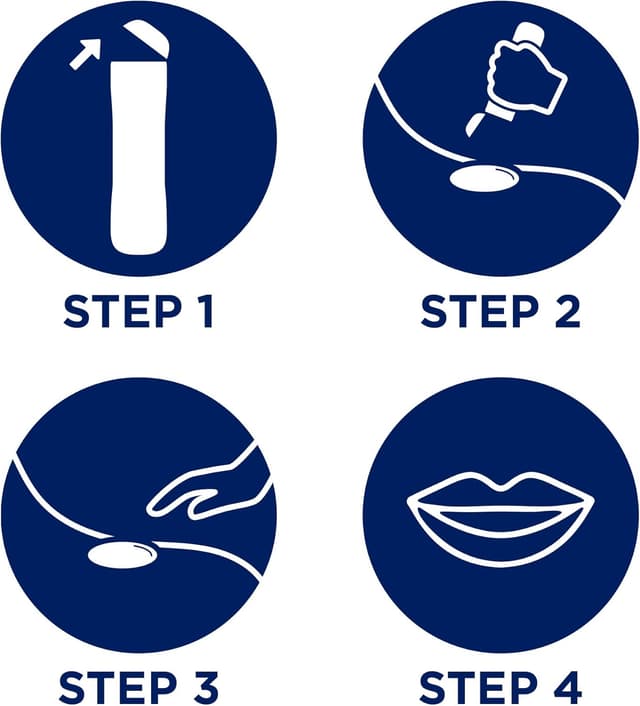 STEP 1

STEP 2

STEP 3

STEP 4