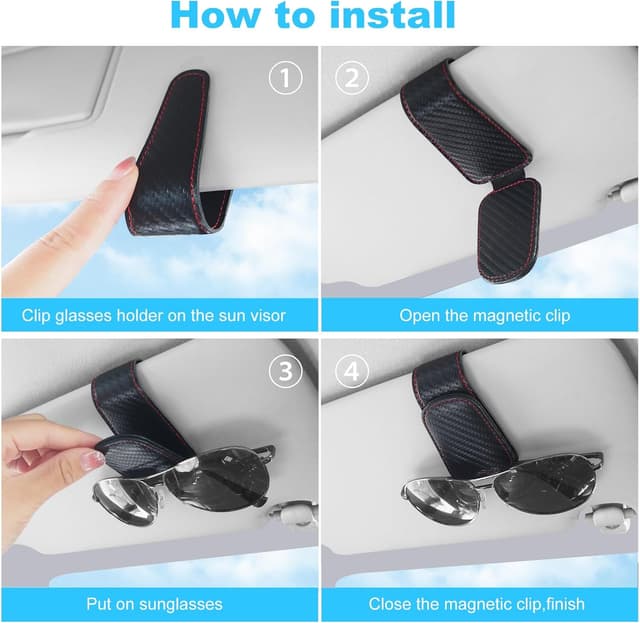 How to install

1

Clip glasses holder on the sun visor

2

Open the magnetic clip

3

Put on sunglasses

4

Close the magnetic clip,finish