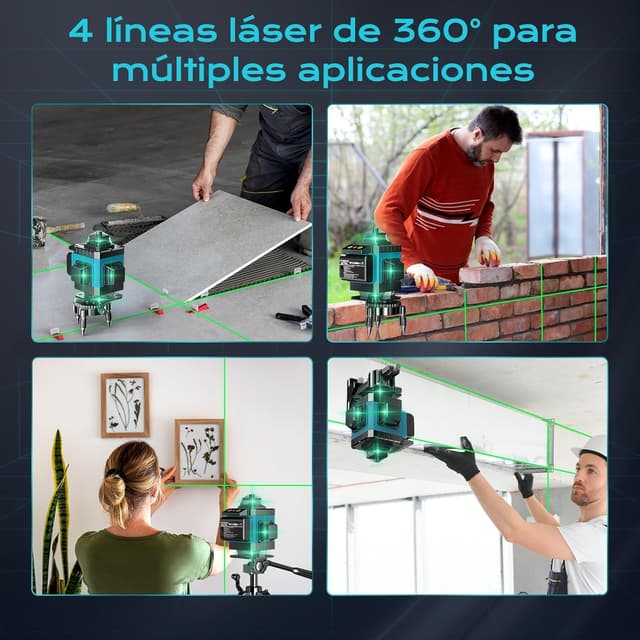 4 líneas láser de 360° para múltiples aplicaciones