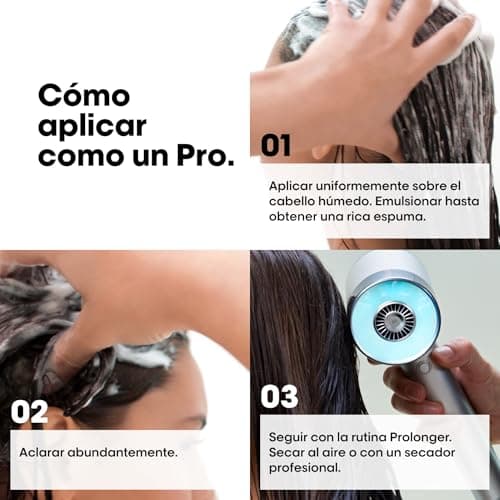 Cómo aplicar como un Pro.

01

Aplicar uniformemente sobre el cabello húmedo. Emulsionar hasta obtener una rica espuma.

02

Aclarar abundantemente.

03

Seguir con la rutina Prolonger. Secar al aire o con un secador profesional.