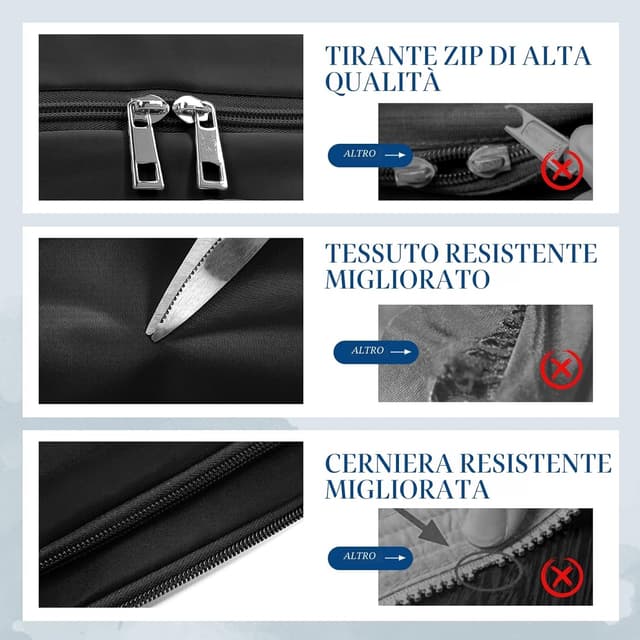 TIRANTE ZIP DI ALTA QUALITÀ

ALTRO

TESSUTO RESISTENTE MIGLIORATO

ALTRO

CERNIERA RESISTENTE MIGLIORATA

ALTRO