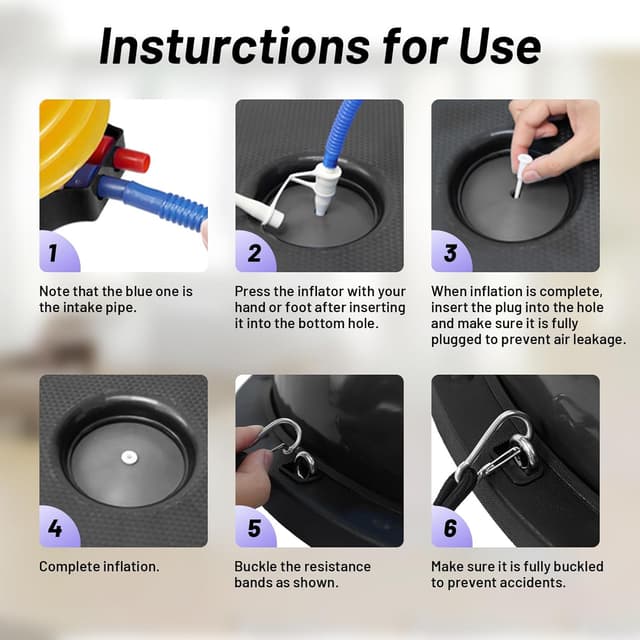 Insturctions for Use

1

Note that the blue one is the intake pipe.

2

Press the inflator with your hand or foot after inserting it into the bottom hole.

3

When inflation is complete, insert the plug into the hole and make sure it is fully plugged to prevent air leakage.

4

Complete inflation.

5

Buckle the resistance bands as shown.

6

Make sure it is fully buckled to prevent accidents.