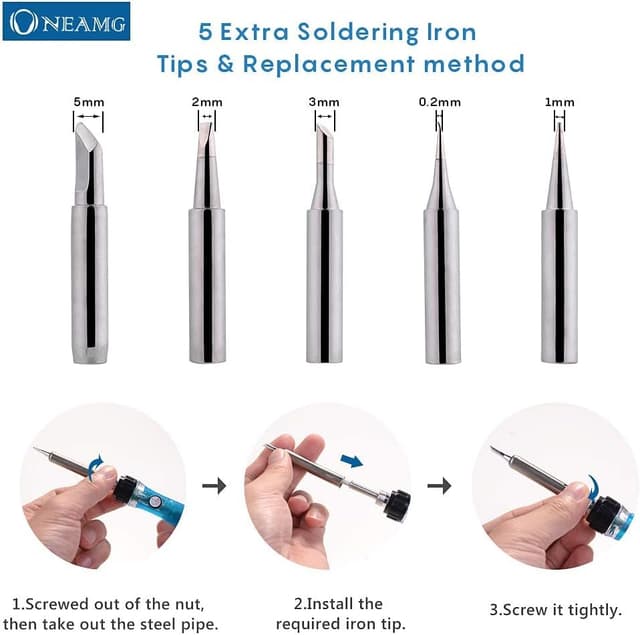 ONEAMG

5 Extra Soldering Iron Tips & Replacement method

5mm

2mm

3mm

0.2mm

1mm

1.Screwed out of the nut, then take out the steel pipe.

2.Install the required iron tip.

3.Screw it tightly.