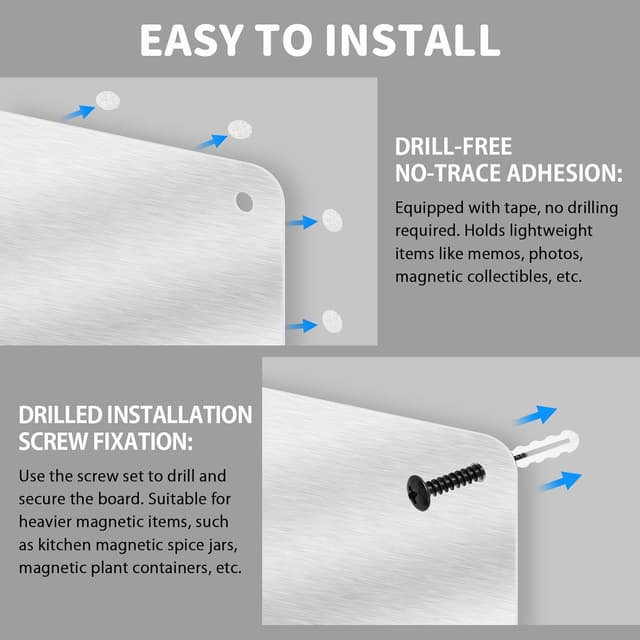 EASY TO INSTALL

DRILL-FREE
NO-TRACE ADHESION:

Equipped with tape, no drilling required. Holds lightweight items like memos, photos, magnetic collectibles, etc.

DRILLED INSTALLATION
SCREW FIXATION:

Use the screw set to drill and secure the board. Suitable for heavier magnetic items, such as kitchen magnetic spice jars, magnetic plant containers, etc.