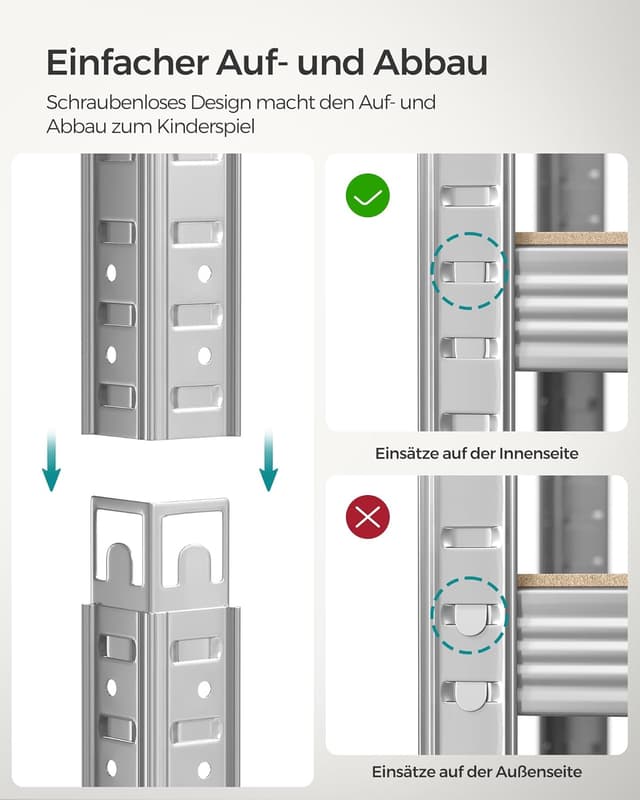 Einfacher Auf- und Abbau

Schraubenloses Design macht den Auf- und Abbau zum Kinderspiel

Einsätze auf der Innenseite

Einsätze auf der Außenseite