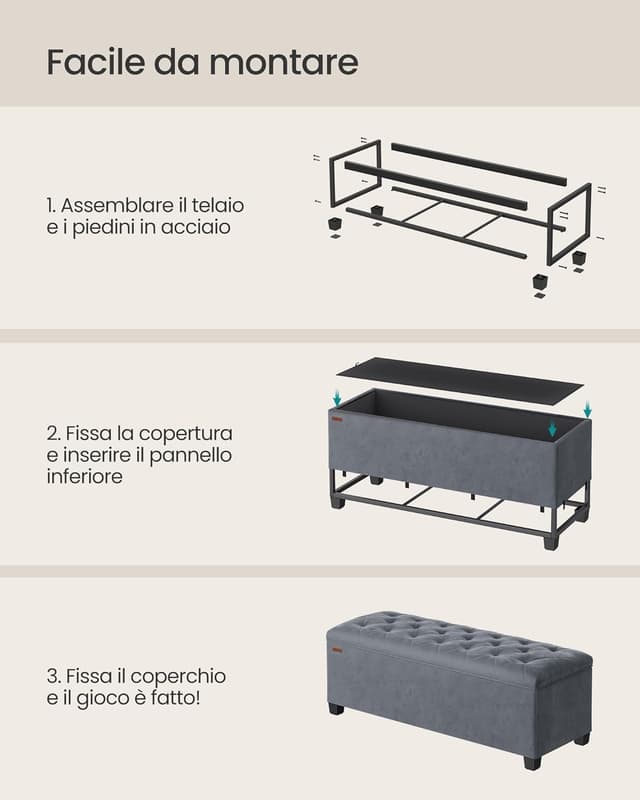 Facile da montare

1. Assemblare il telaio e i piedini in acciaio

2. Fissa la copertura e inserire il pannello inferiore

3. Fissa il coperchio e il gioco è fatto!