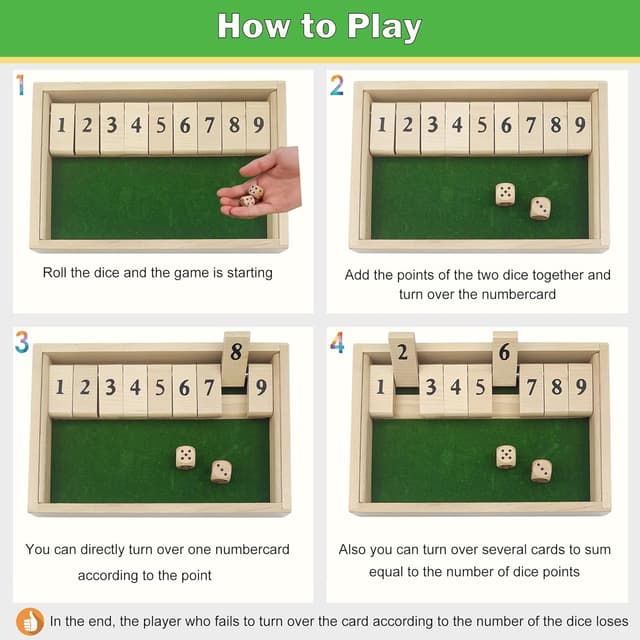 How to Play

1

1 2 3 4 5 6 7 8 9

Roll the dice and the game is starting

2

1 2 3 4 5 6 7 8 9

Add the points of the two dice together and turn over the numbercard

3

8

1 2 3 4 5 6 7 9

You can directly turn over one numbercard according to the point

4

2 6

1 3 4 5 7 8 9

Also you can turn over several cards to sum equal to the number of dice points

In the end, the player who fails to turn over the card according to the number of the dice loses