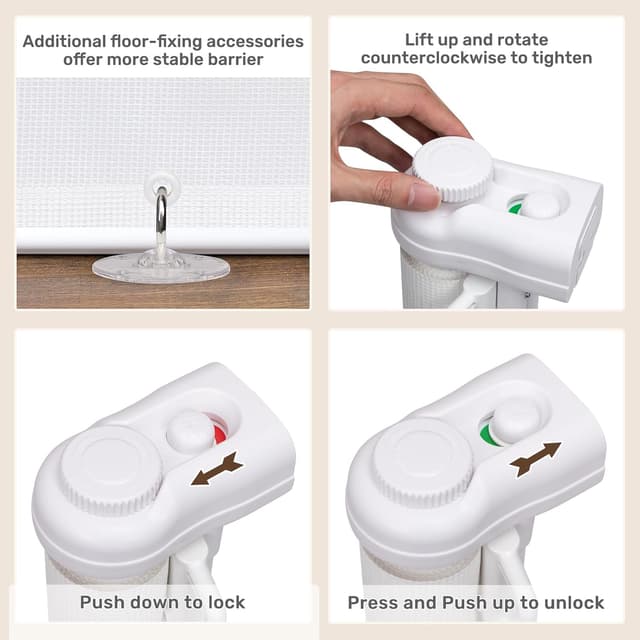 Additional floor-fixing accessories offer more stable barrier

Lift up and rotate counterclockwise to tighten

Push down to lock

Press and Push up to unlock