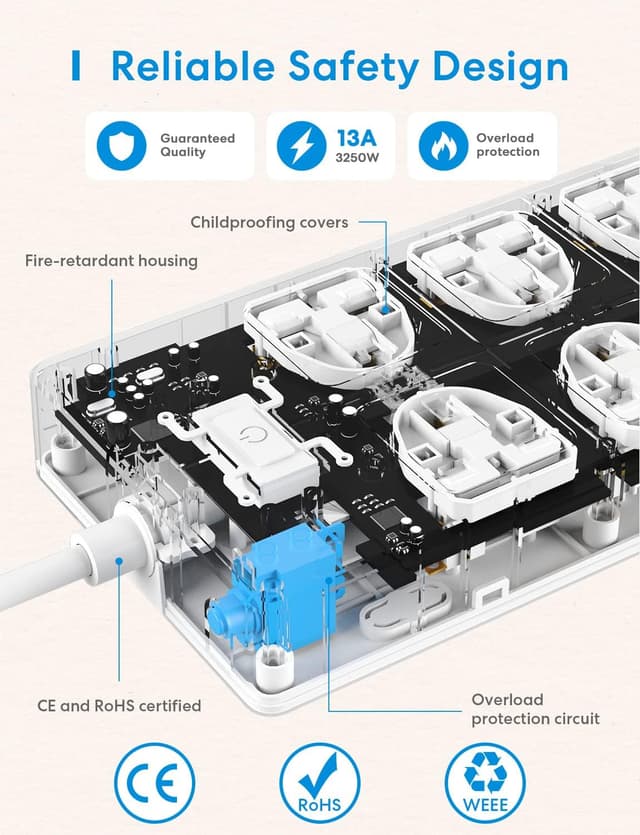 Reliable Safety Design

Guaranteed Quality

13A
3250W

Overload protection

Childproofing covers

Fire-retardant housing

CE and RoHS certified

Overload protection circuit

CE

RoHS

WEEE