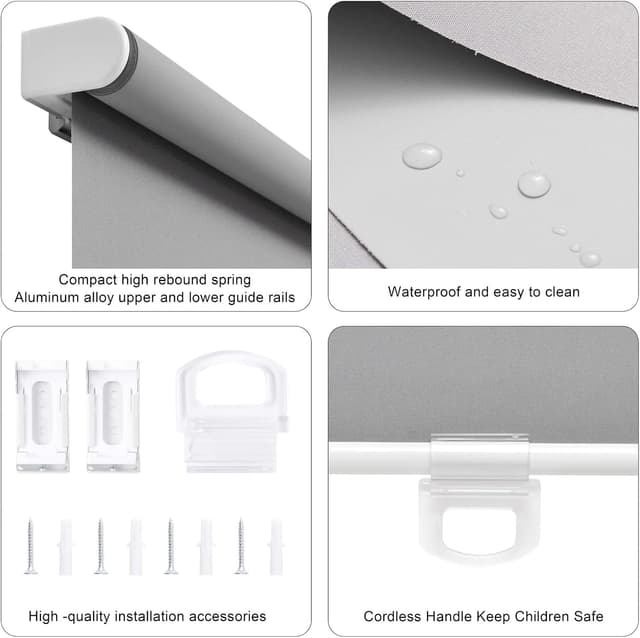 Compact high rebound spring
Aluminum alloy upper and lower guide rails

Waterproof and easy to clean

High -quality installation accessories

Cordless Handle Keep Children Safe