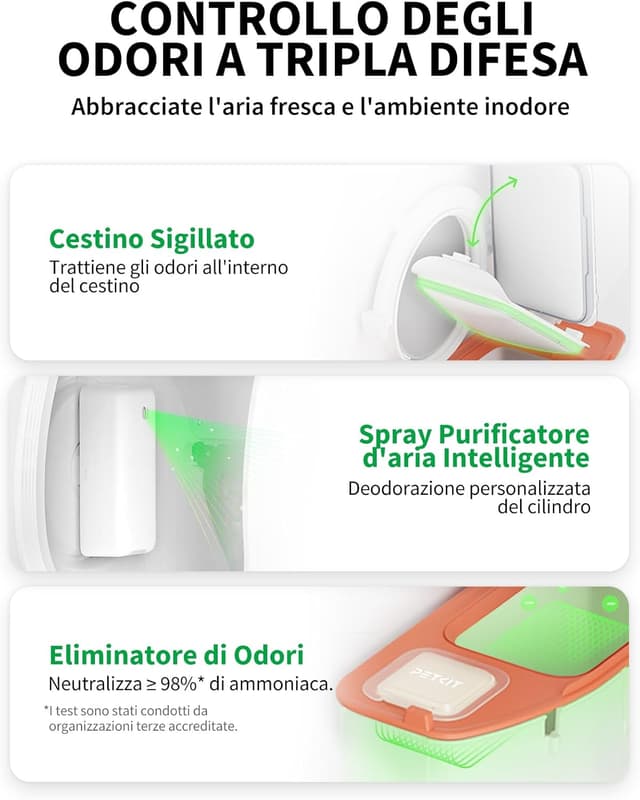 CONTROLLO DEGLI ODORI A TRIPLA DIFESA

Abbracciate l'aria fresca e l'ambiente inodore

Cestino Sigillato

Trattiene gli odori all'interno del cestino

Spray Purificatore d'aria Intelligente

Deodorazione personalizzata del cilindro

Eliminatore di Odori

Neutralizza ≥ 98%* di ammoniaca.

*I test sono stati condotti da organizzazioni terze accreditate.

PETKIT