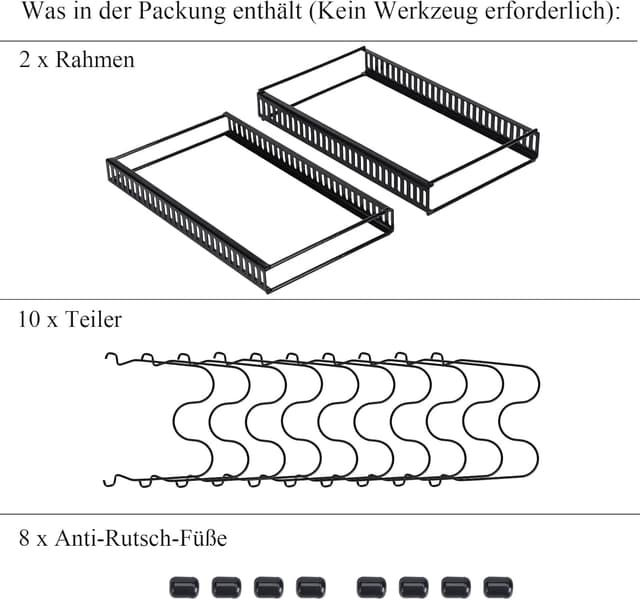 Was in der Packung enthält (Kein Werkzeug erforderlich):

2 x Rahmen

10 x Teiler

8 x Anti-Rutsch-Füße