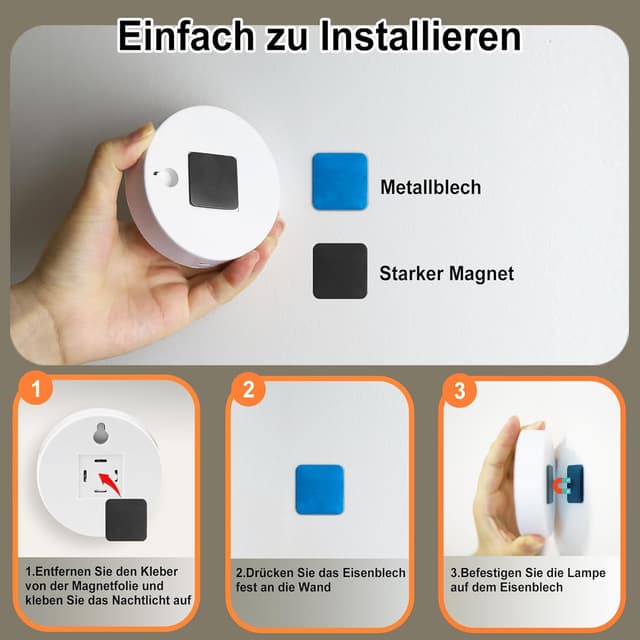 Einfach zu Installieren

Metallblech

Starker Magnet

1

1.Entfernen Sie den Kleber von der Magnetfolie und kleben Sie das Nachtlicht auf

2

2.Drücken Sie das Eisenblech fest an die Wand

3

3.Befestigen Sie die Lampe auf dem Eisenblech