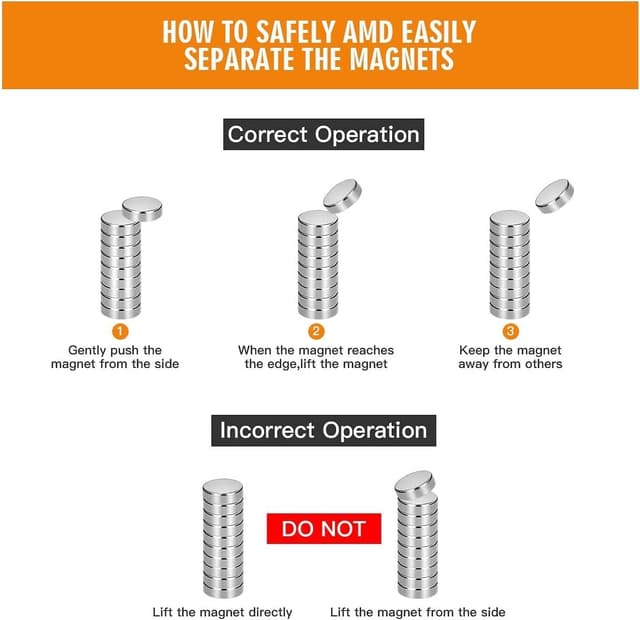 HOW TO SAFELY AMD EASILY SEPARATE THE MAGNETS

Correct Operation

1
Gently push the magnet from the side

2
When the magnet reaches the edge,lift the magnet

3
Keep the magnet away from others

Incorrect Operation

DO NOT

Lift the magnet directly

Lift the magnet from the side