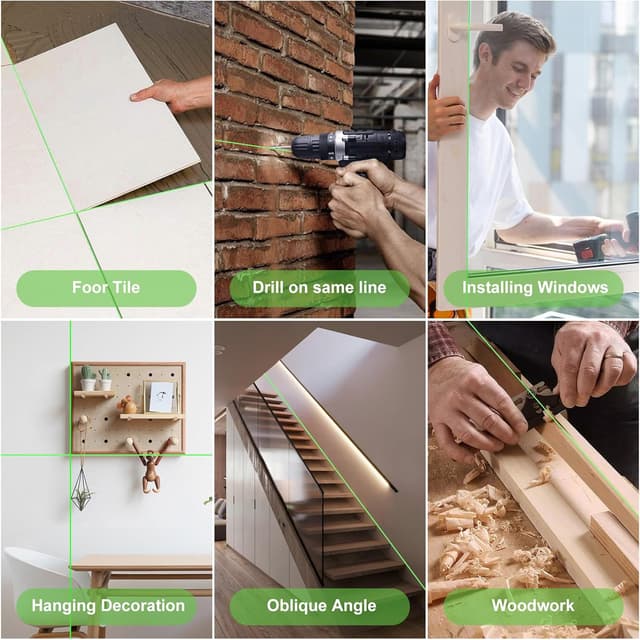 Foor Tile

Drill on same line

Installing Windows

Hanging Decoration

Oblique Angle

Woodwork