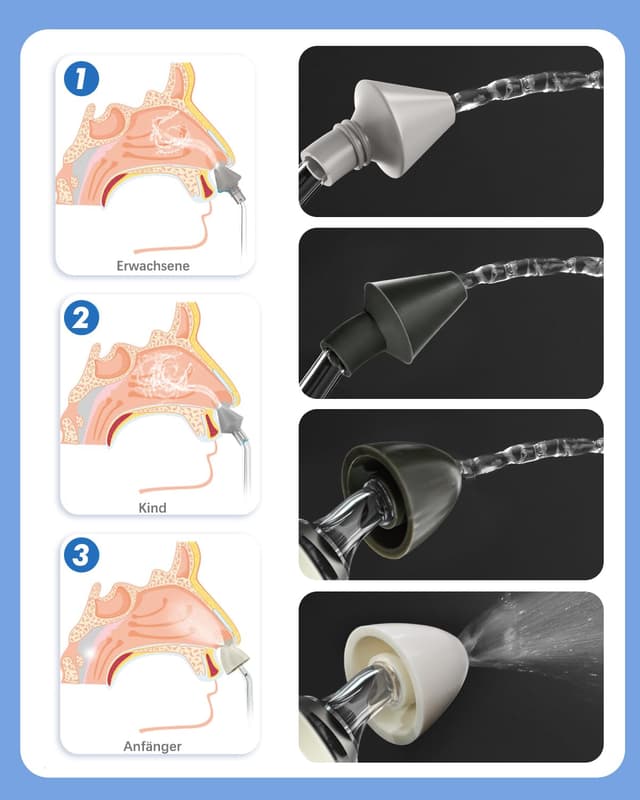 1

Erwachsene

2

Kind

3

Anfänger