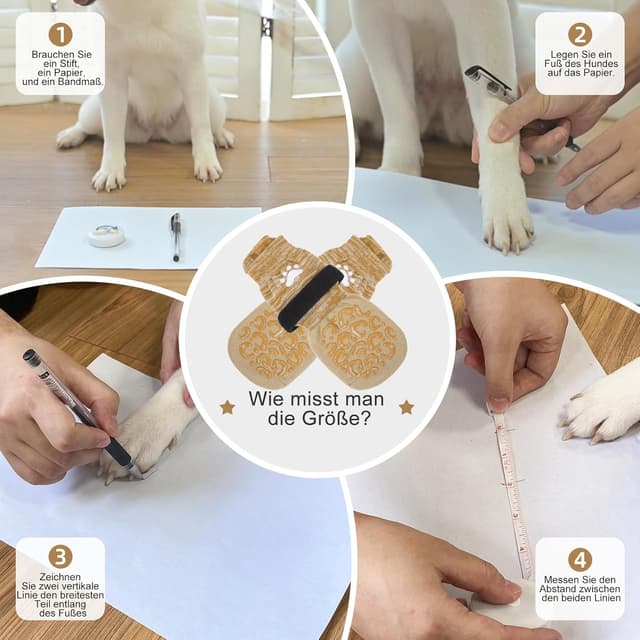 1
Brauchen Sie ein Stift, ein Papier, und ein Bandmaß.

2
Legen Sie ein Fuß des Hundes auf das Papier.

Wie misst man die Größe?

3
Zeichnen Sie zwei vertikale Linie den breitesten Teil entlang des Fußes

4
Messen Sie den Abstand zwischen den beiden Linien