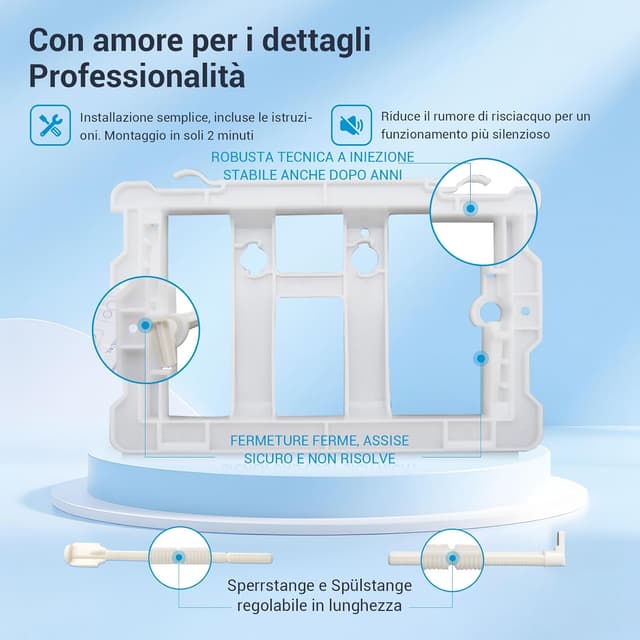 Con amore per i dettagli
Professionalità

Installazione semplice, incluse le istruzioni. Montaggio in soli 2 minuti

Riduce il rumore di risciacquo per un funzionamento più silenzioso

ROBUSTA TECNICA A INIEZIONE
STABILE ANCHE DOPO ANNI

FERMETURE FERME, ASSISE
SICURO E NON RISOLVE

Sperrstange e Spülstange
regolabile in lunghezza