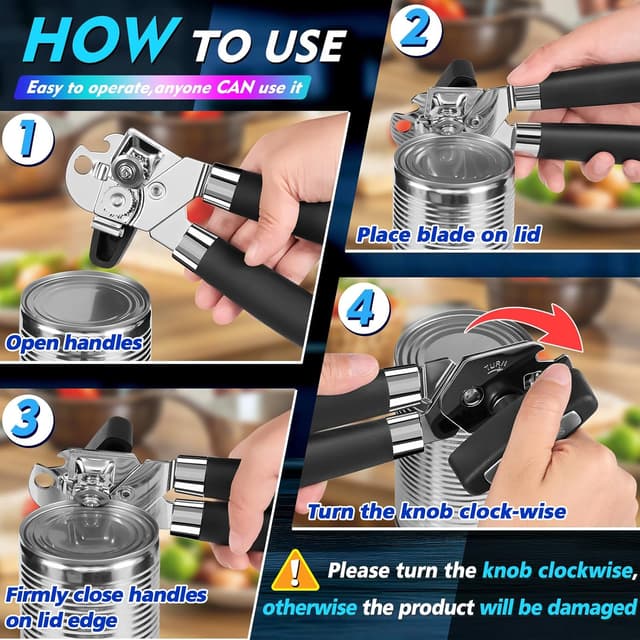 HOW TO USE

Easy to operate,anyone CAN use it

1

Open handles

2

Place blade on lid

3

Firmly close handles on lid edge

4

TURN

Turn the knob clock-wise

Please turn the knob clockwise, otherwise the product will be damaged