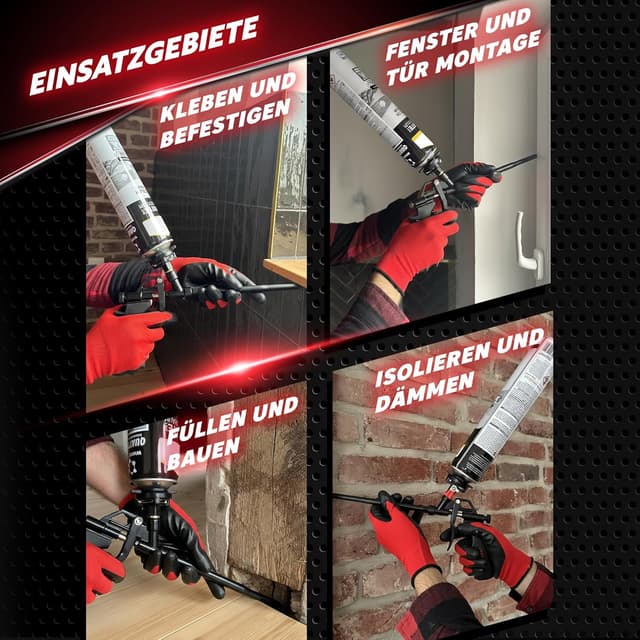 EINSATZGEBIETE

KLEBEN UND BEFESTIGEN

FENSTER UND TÜR MONTAGE

FÜLLEN UND BAUEN

ISOLIEREN UND DÄMMEN