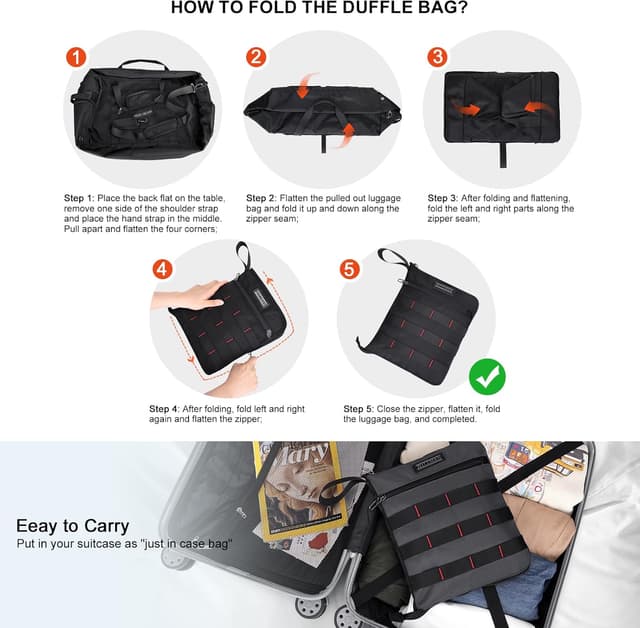 HOW TO FOLD THE DUFFLE BAG?

1

2

3

Step 1: Place the back flat on the table, remove one side of the shoulder strap and place the hand strap in the middle. Pull apart and flatten the four corners;

Step 2: Flatten the pulled out luggage bag and fold it up and down along the zipper seam;

Step 3: After folding and flattening, fold the left and right parts along the zipper seam;

4

5

Step 4: After folding, fold left and right again and flatten the zipper;

Step 5: Close the zipper, flatten it, fold the luggage bag, and completed.

Mary

Eeay to Carry
Put in your suitcase as "just in case bag"