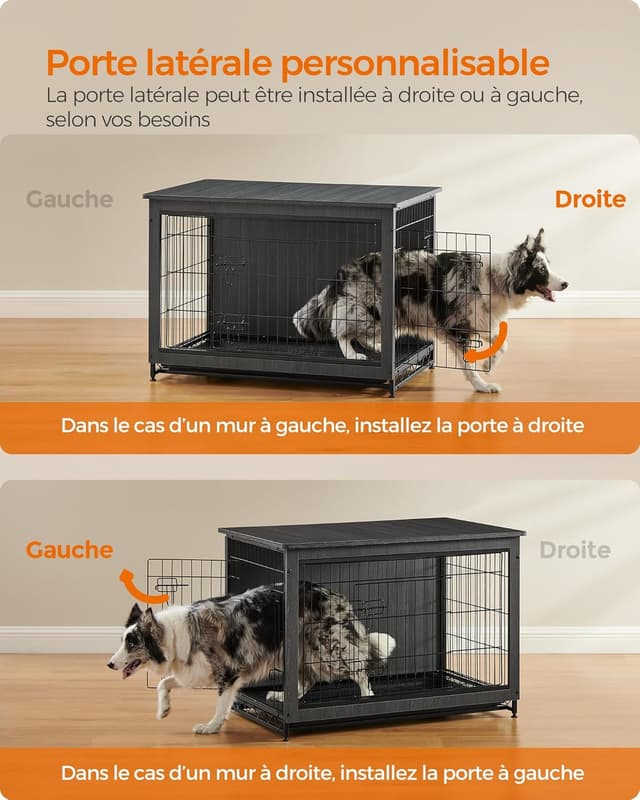 Porte latérale personnalisable
La porte latérale peut être installée à droite ou à gauche, selon vos besoins

Gauche

Droite

Dans le cas d'un mur à gauche, installez la porte à droite

Gauche

Droite

Dans le cas d'un mur à droite, installez la porte à gauche