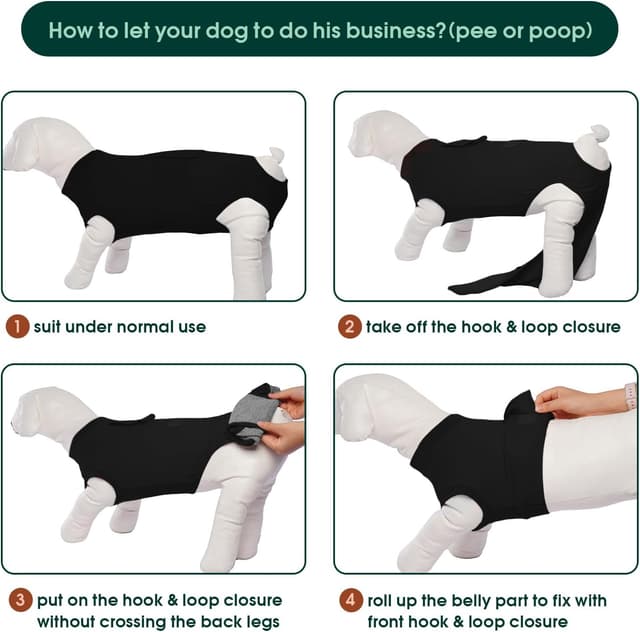 How to let your dog to do his business?(pee or poop)

1 suit under normal use

2 take off the hook & loop closure

3 put on the hook & loop closure without crossing the back legs

4 roll up the belly part to fix with front hook & loop closure