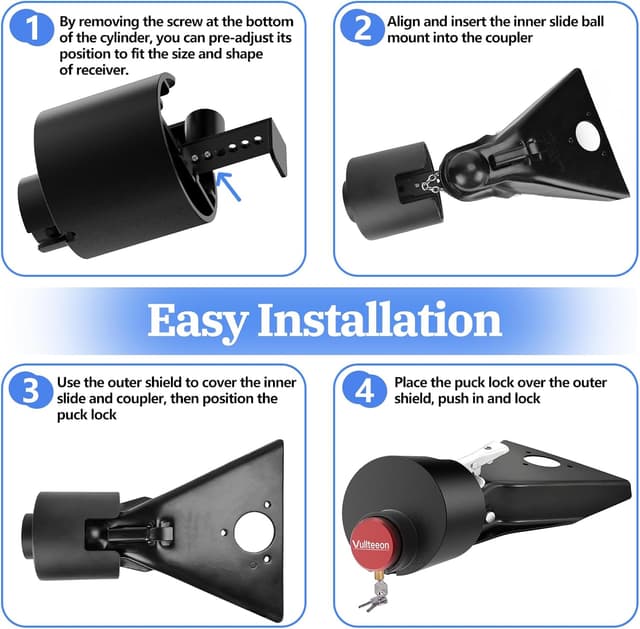 1 By removing the screw at the bottom of the cylinder, you can pre-adjust its position to fit the size and shape of receiver.

2 Align and insert the inner slide ball mount into the coupler

Easy Installation

3 Use the outer shield to cover the inner slide and coupler, then position the puck lock

4 Place the puck lock over the outer shield, push in and lock

Vullteeon