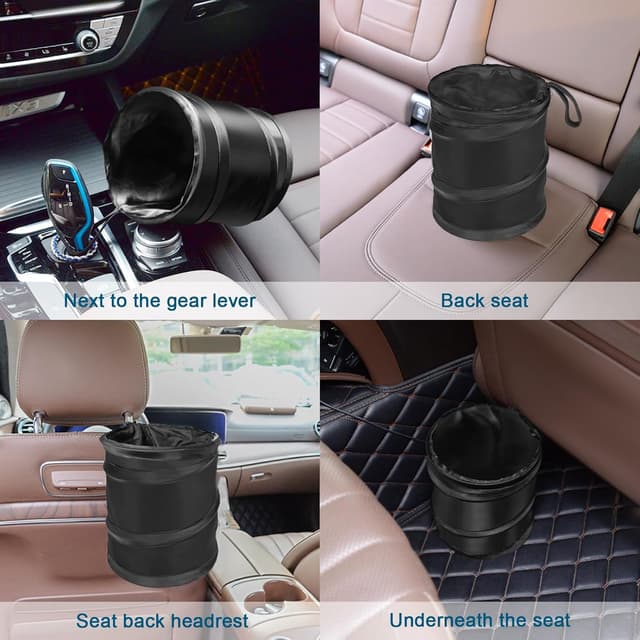 Next to the gear lever

Back seat

Seat back headrest

Underneath the seat