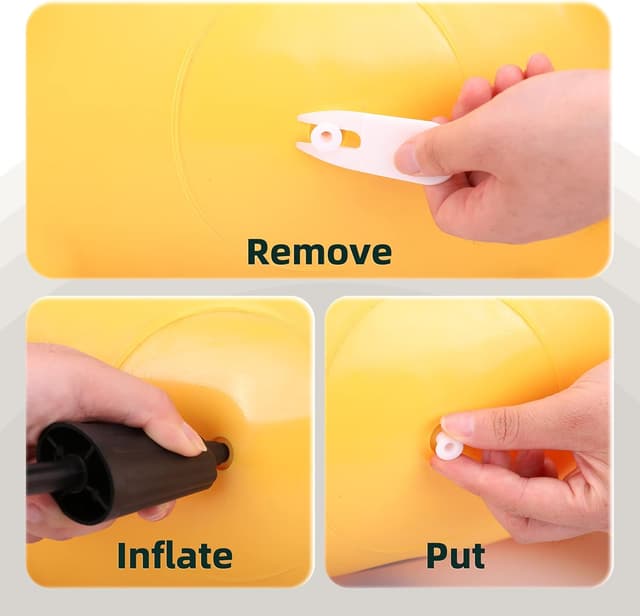 Remove

Inflate

Put