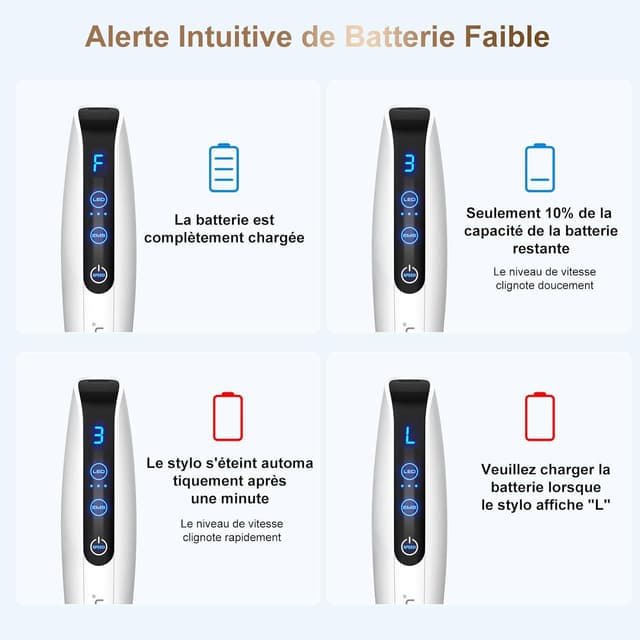 Alerte Intuitive de Batterie Faible

F

LED

EMS

SPEED

La batterie est complètement chargée

3

LED

EMS

SPEED

Seulement 10% de la capacité de la batterie restante

Le niveau de vitesse clignote doucement

3

LED

EMS

SPEED

Le stylo s'éteint automa tiquement après une minute

Le niveau de vitesse clignote rapidement

L

LED

EMS

SPEED

Veuillez charger la batterie lorsque le stylo affiche "L"