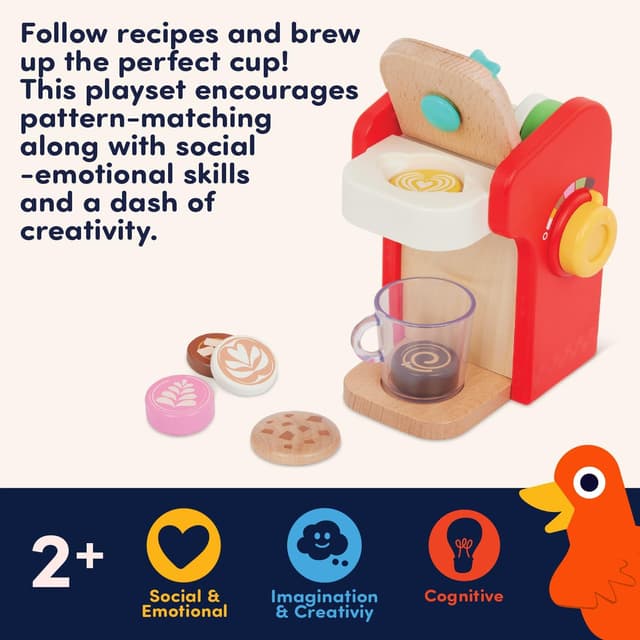 Follow recipes and brew up the perfect cup! This playset encourages pattern-matching along with social -emotional skills and a dash of creativity.

2+

Social & Emotional

Imagination & Creativiy

Cognitive