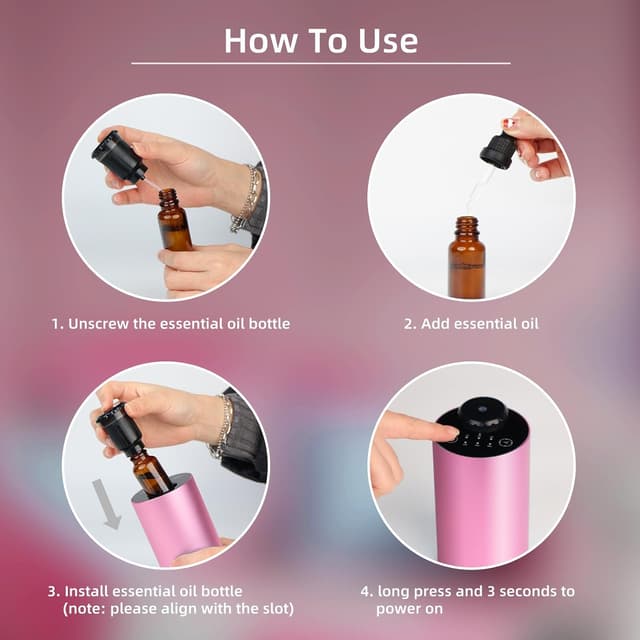 How To Use

1. Unscrew the essential oil bottle

2. Add essential oil

3. Install essential oil bottle (note: please align with the slot)

4. long press and 3 seconds to power on