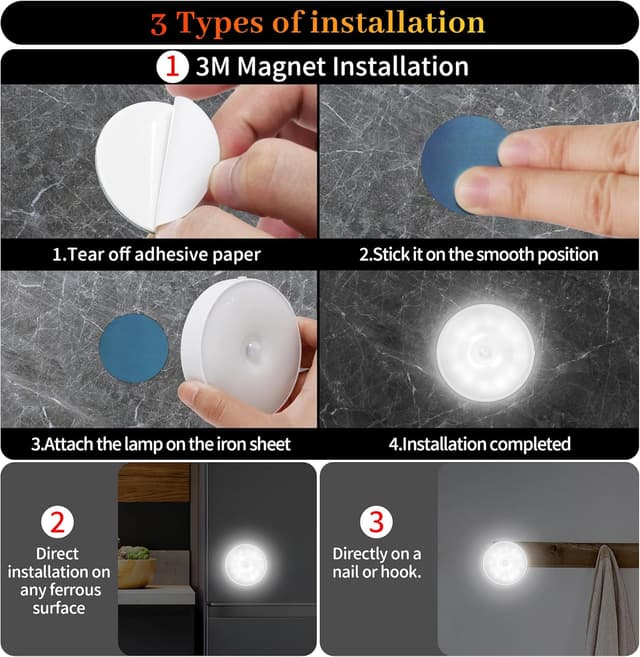 3 Types of installation

1 3M Magnet Installation

1.Tear off adhesive paper

2.Stick it on the smooth position

3.Attach the lamp on the iron sheet

4.Installation completed

2
Direct installation on any ferrous surface

3
Directly on a nail or hook.