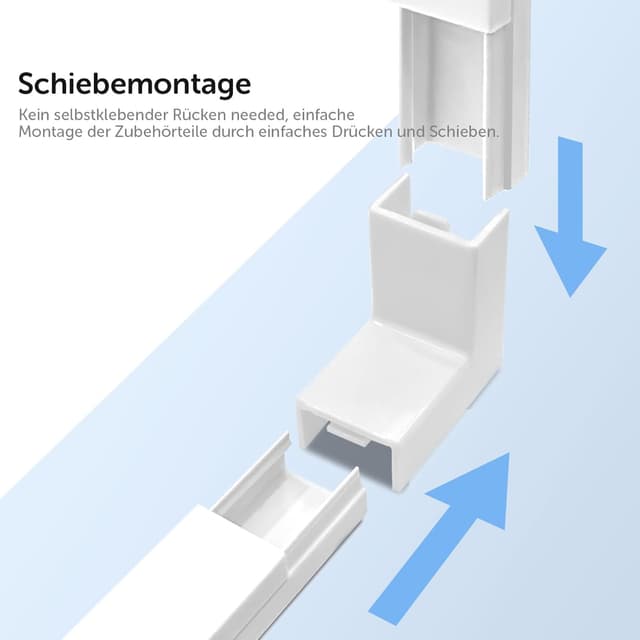 Schiebemontage

Kein selbstklebender Rücken needed, einfache Montage der Zubehörteile durch einfaches Drücken und Schieben.