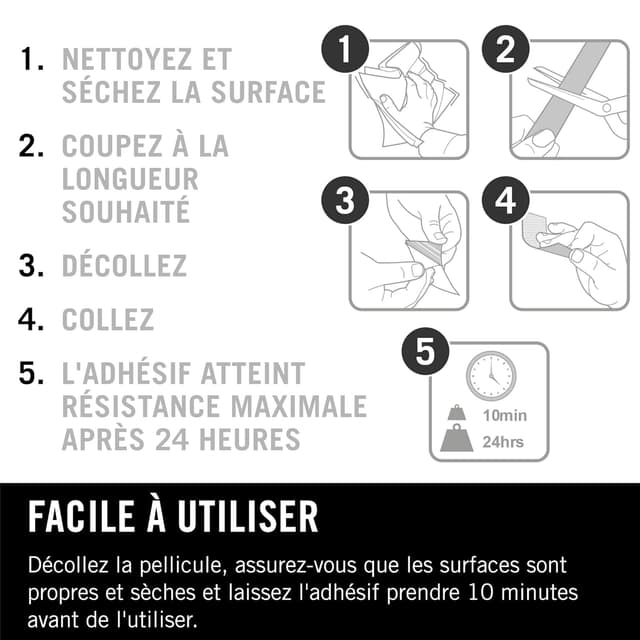 1. NETTOYEZ ET SÉCHEZ LA SURFACE

2. COUPEZ À LA LONGUEUR SOUHAITÉ

3. DÉCOLLEZ

4. COLLEZ

5. L'ADHÉSIF ATTEINT RÉSISTANCE MAXIMALE APRÈS 24 HEURES

1

2

3

4

5

10min

24hrs

FACILE À UTILISER

Décollez la pellicule, assurez-vous que les surfaces sont propres et sèches et laissez l'adhésif prendre 10 minutes avant de l'utiliser.