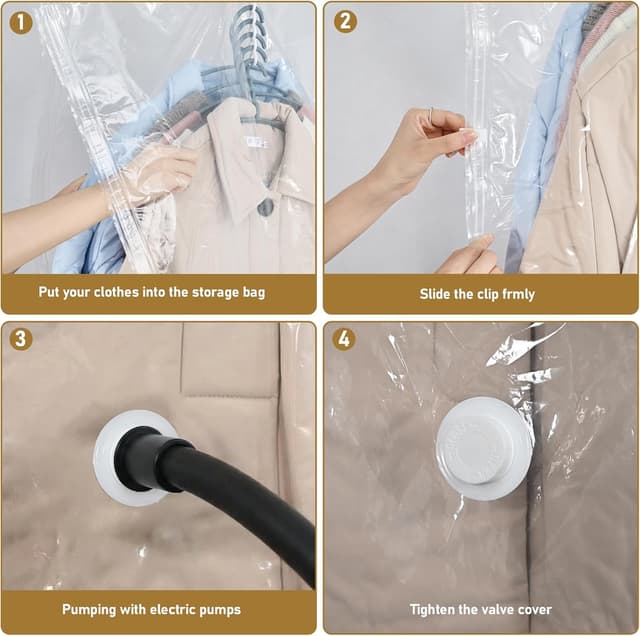 1
Put your clothes into the storage bag

2
Slide the clip frmly

3
Pumping with electric pumps

4
Tighten the valve cover