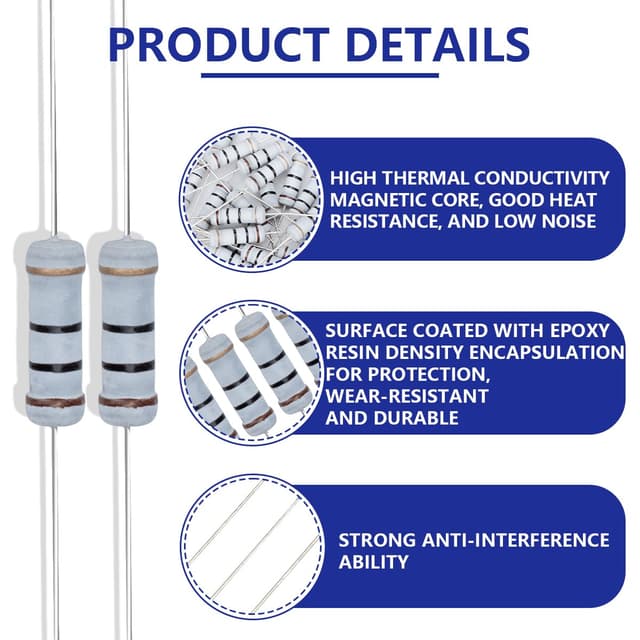 PRODUCT DETAILS

HIGH THERMAL CONDUCTIVITY MAGNETIC CORE, GOOD HEAT RESISTANCE, AND LOW NOISE

SURFACE COATED WITH EPOXY RESIN DENSITY ENCAPSULATION FOR PROTECTION, WEAR-RESISTANT AND DURABLE

STRONG ANTI-INTERFERENCE ABILITY