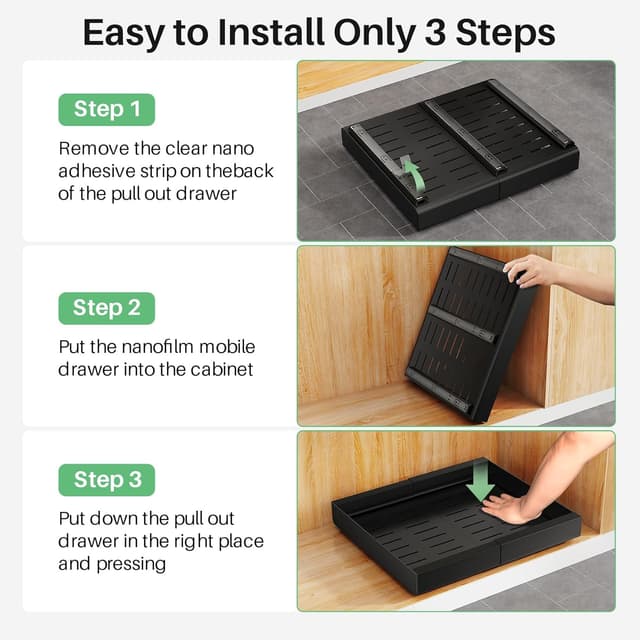 Easy to Install Only 3 Steps

Step 1

Remove the clear nano adhesive strip on theback of the pull out drawer

Step 2

Put the nanofilm mobile drawer into the cabinet

Step 3

Put down the pull out drawer in the right place and pressing