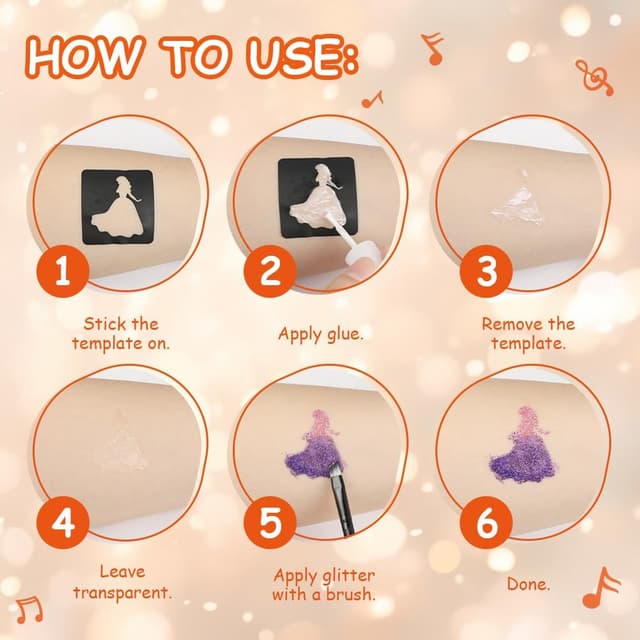 HOW TO USE:

1

Stick the template on.

2

Apply glue.

3

Remove the template.

4

Leave transparent.

5

Apply glitter with a brush.

6

Done.