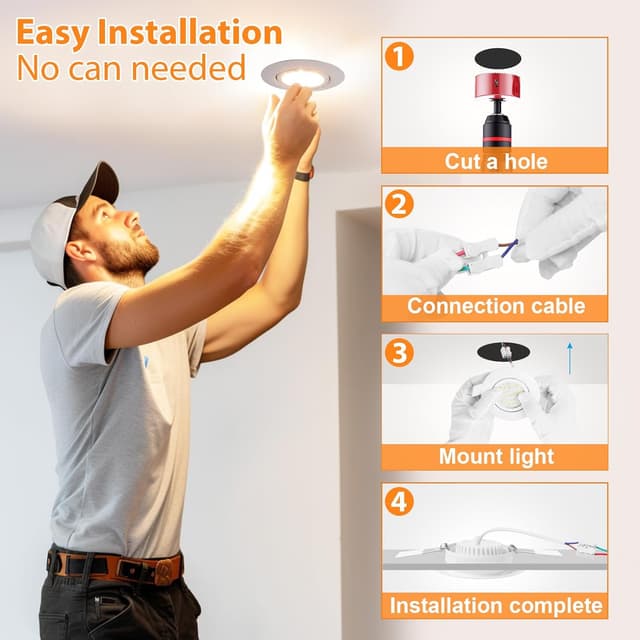 Easy Installation
No can needed

1
Cut a hole

2
Connection cable

3
Mount light

4
Installation complete